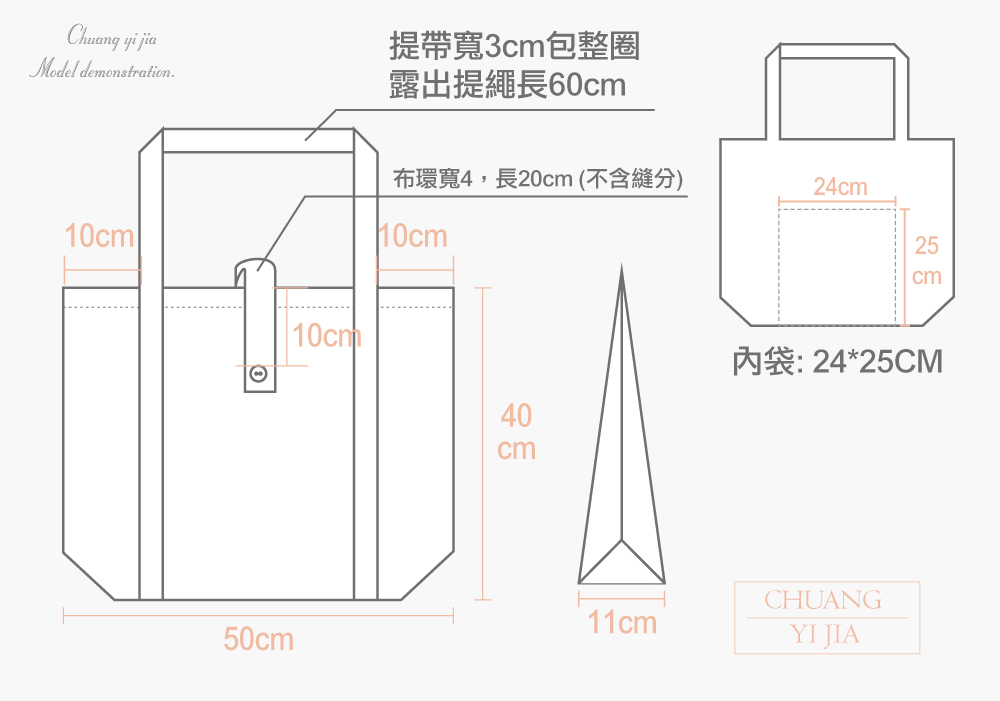 Chuang yi jia
Model demonstration.

提帶寬3cm包整圈
露出提繩長60cm

布環寬4，長20cm (不含縫分)

10cm

10cm

10cm

40
cm

50cm

11cm

24cm

25
cm

內袋: 24*25CM

CHUANG
YI JIA